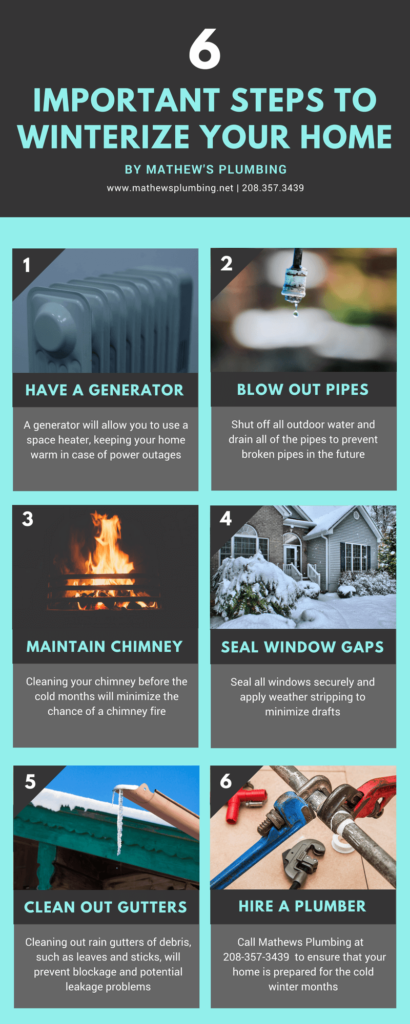 6
IMPORTANT STEPS TO WINTERIZE YOUR HOME
BY MATHEW'S PLUMBING
www.mathewsplumbing.net | 208.357.3439

1
HAVE A GENERATOR
A generator will allow you to use a space heater, keeping your home warm in case of power outages

2
BLOW OUT PIPES
Shut off all outdoor water and drain all of the pipes to prevent broken pipes in the future

3
MAINTAIN CHIMNEY
Cleaning your chimney before the cold months will minimize the chance of a chimney fire

4
SEAL WINDOW GAPS
Seal all windows securely and apply weather stripping to minimize drafts

5
CLEAN OUT GUTTERS
Cleaning out rain gutters of debris, such as leaves and sticks, will prevent blockage and potential leakage problems

6
HIRE A PLUMBER
Call Mathews Plumbing at 208-357-3439 to ensure that your home is prepared for the cold winter months